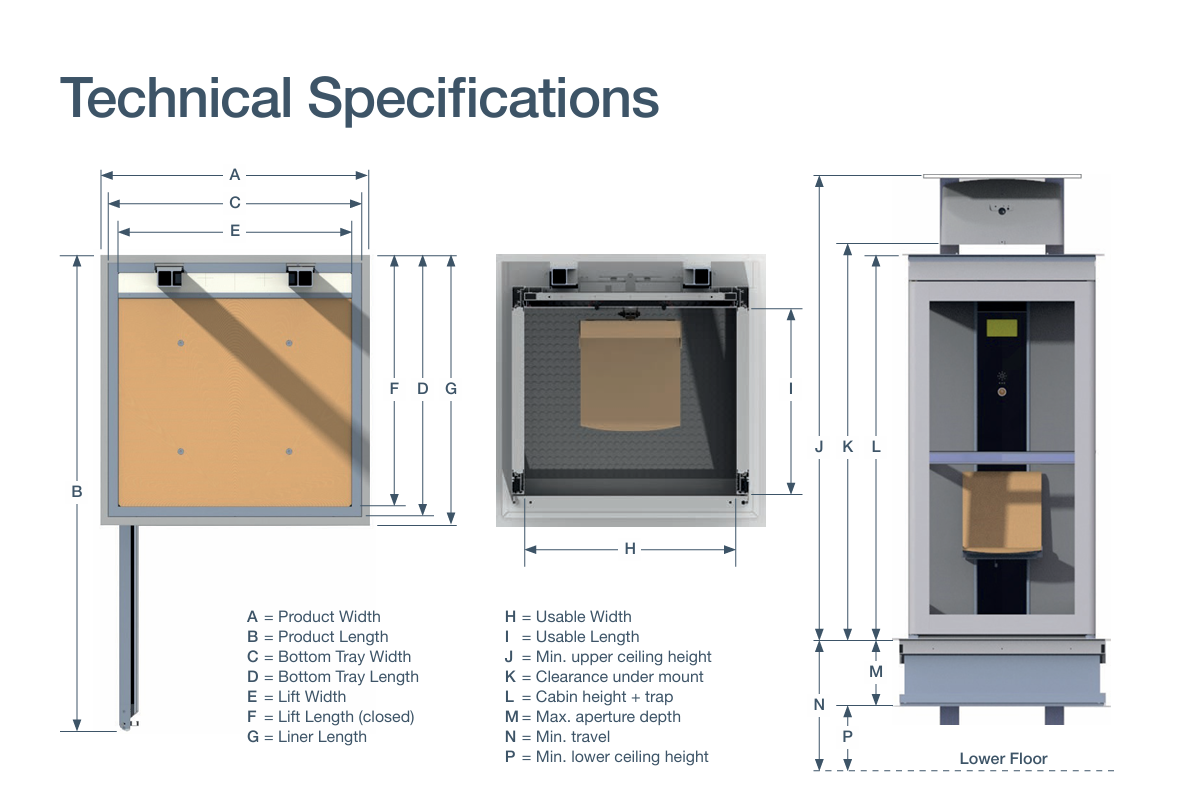 Technical Specifications

A

C

E

B

F D G

I

H

J K L

M

N

P

Lower Floor

A = Product Width
B = Product Length
C = Bottom Tray Width
D = Bottom Tray Length
E = Lift Width
F = Lift Length (closed)
G = Liner Length

H = Usable Width
I = Usable Length
J = Min. upper ceiling height
K = Clearance under mount
L = Cabin height + trap
M = Max. aperture depth
N = Min. travel
P = Min. lower ceiling height